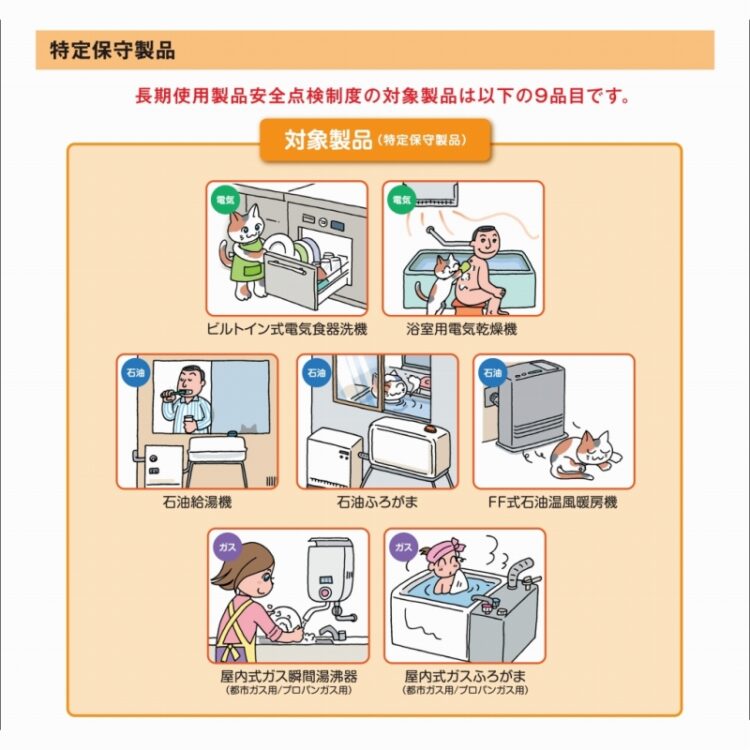 特定保守製品

長期使用製品安全点検制度の対象製品は以下の9品目です。

対象製品（特定保守製品）

電気
ビルトイン式電気食器洗機

電気
浴室用電気乾燥機

石油
石油給湯機

石油
石油ふろがま

石油
FF式石油温風暖房機

ガス
屋内式ガス瞬間湯沸器
（都市ガス用/プロパンガス用）

ガス
屋内式ガスふろがま
（都市ガス用/プロパンガス用）